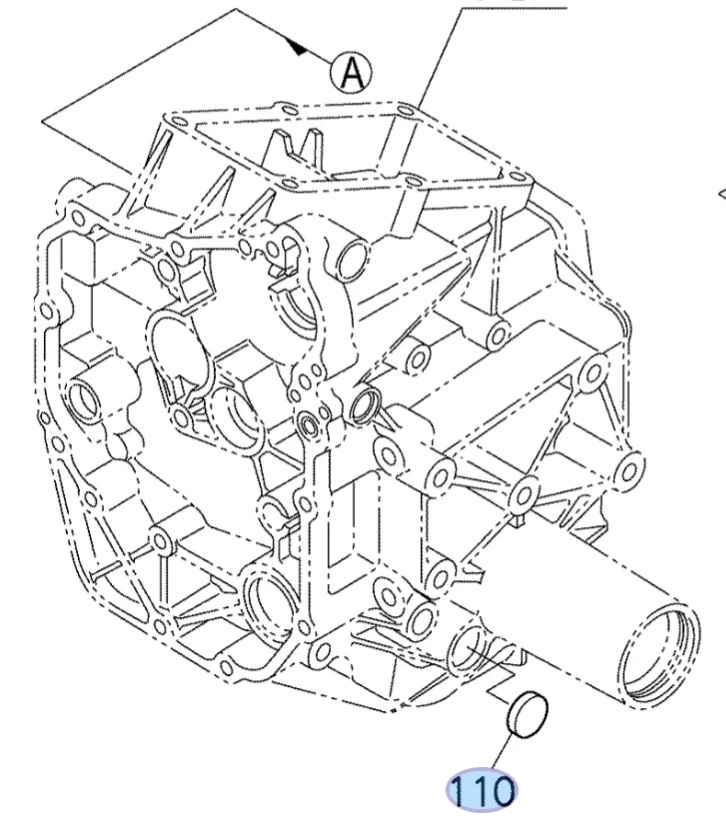 A

110