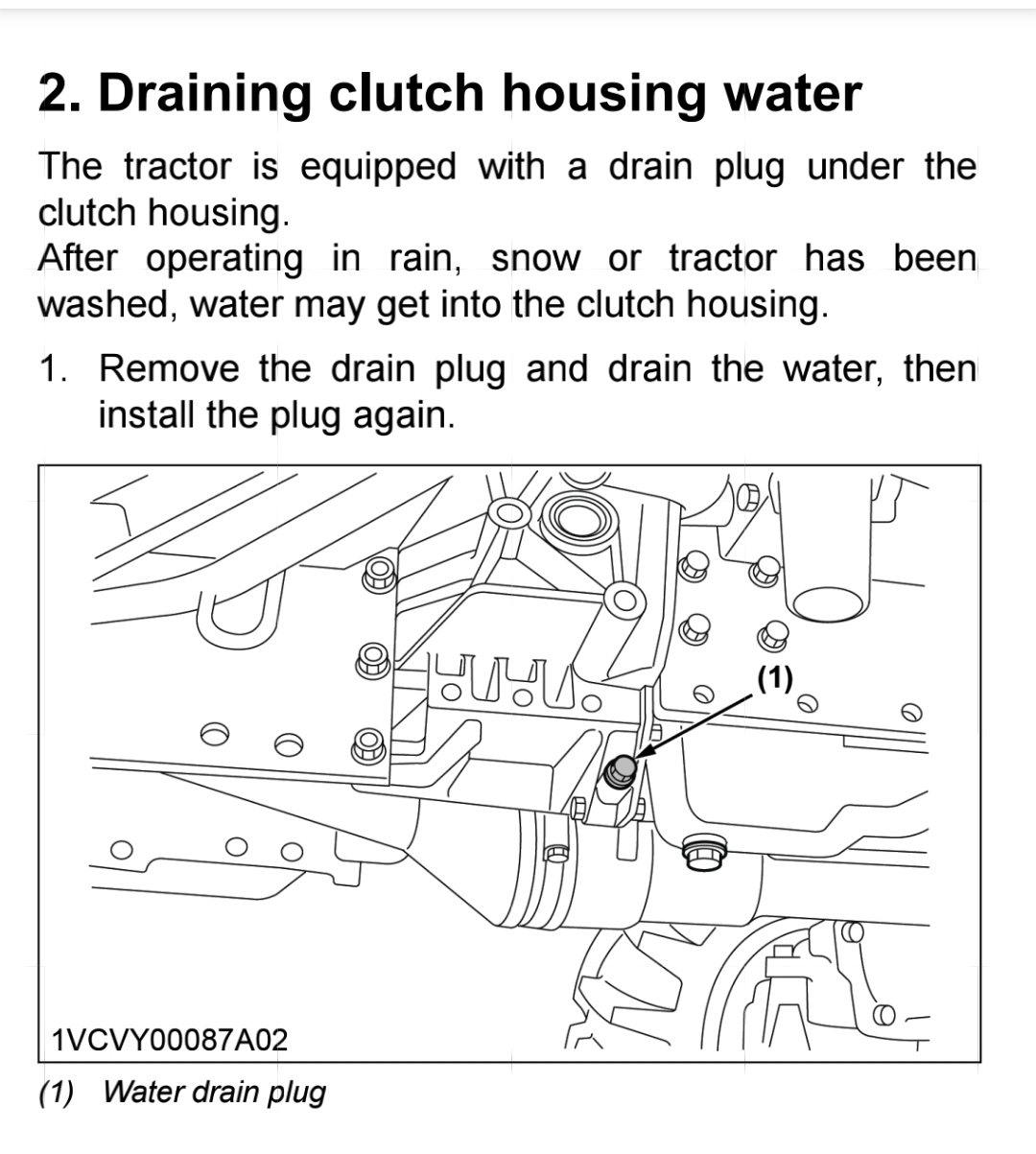 2. Draining clutch housing water

The tractor is equipped with a drain plug under the clutch housing.
After operating in rain, snow or tractor has been washed, water may get into the clutch housing.

1. Remove the drain plug and drain the water, then install the plug again.

(1)

1VCVY00087A02

(1) Water drain plug