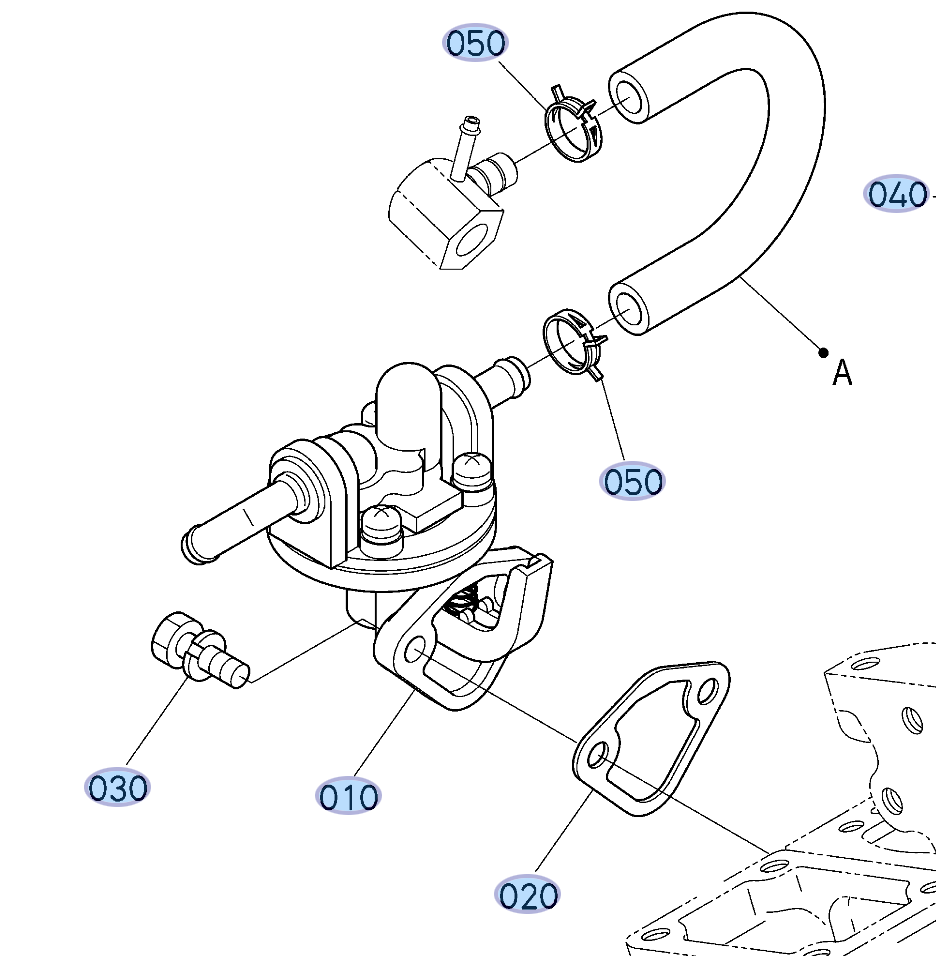 050
040
A
050
030
010
020