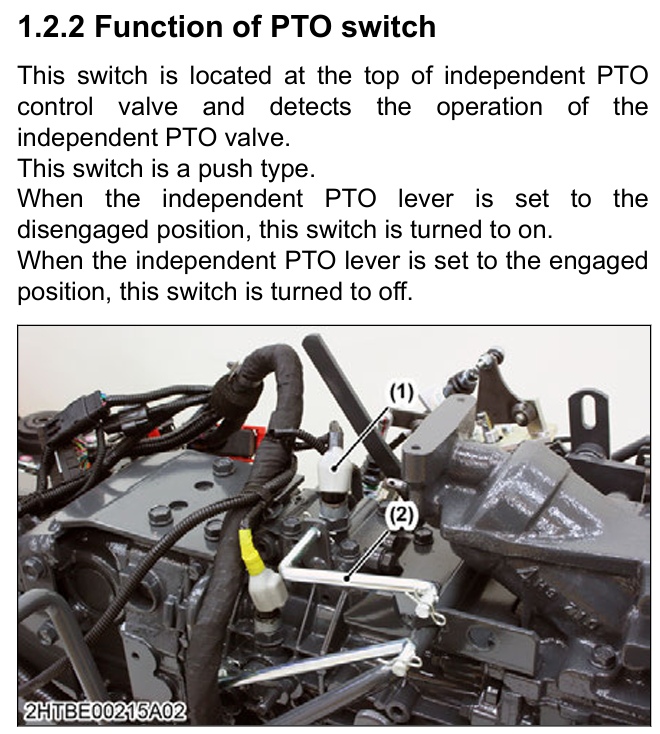 1.2.2 Function of PTO switch

This switch is located at the top of independent PTO control valve and detects the operation of the independent PTO valve.
This switch is a push type.
When the independent PTO lever is set to the disengaged position, this switch is turned to on.
When the independent PTO lever is set to the engaged position, this switch is turned to off.

(1)

(2)

2HTBE00215A02