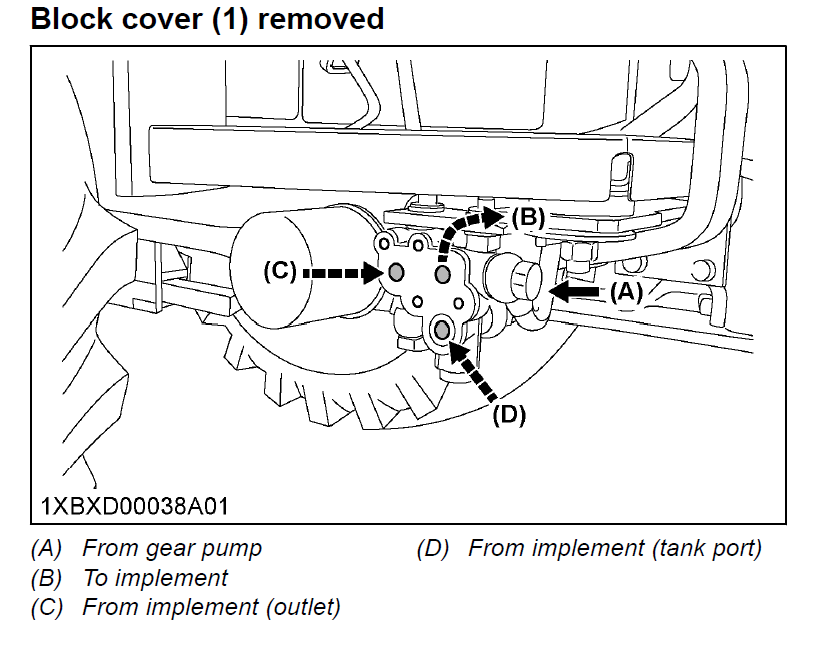 Block cover (1) removed

(B)
(C)
(A)
(D)

1XBXD00038A01

(A) From gear pump
(B) To implement
(C) From implement (outlet)

(D) From implement (tank port)