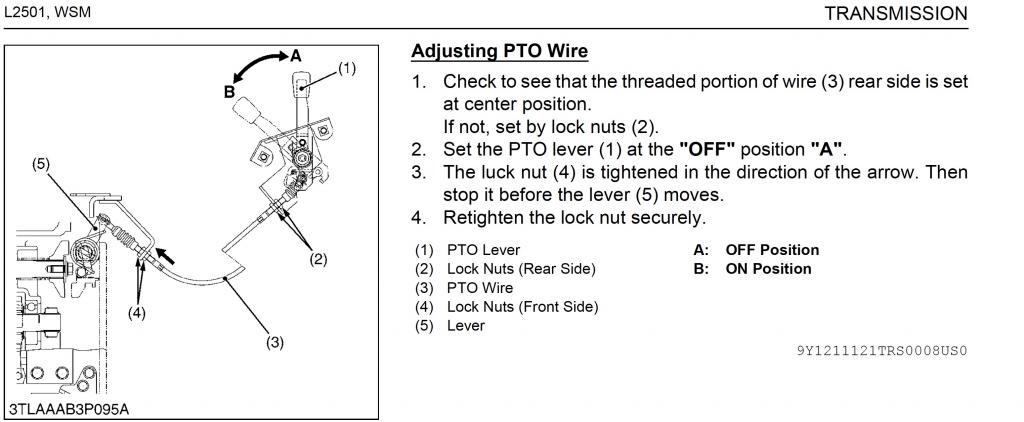 L2501, WSM

TRANSMISSION

A
B
(1)
(5)
(2)
(4)
(3)
3TLAAAB3P095A

**Adjusting PTO Wire**

1. Check to see that the threaded portion of wire (3) rear side is set at center position.
If not, set by lock nuts (2).
2. Set the PTO lever (1) at the **"OFF"** position **"A"**.
3. The luck nut (4) is tightened in the direction of the arrow. Then stop it before the lever (5) moves.
4. Retighten the lock nut securely.

(1) PTO Lever
(2) Lock Nuts (Rear Side)
(3) PTO Wire
(4) Lock Nuts (Front Side)
(5) Lever

**A: OFF Position**
**B: ON Position**

9Y1211121TRS0008US0