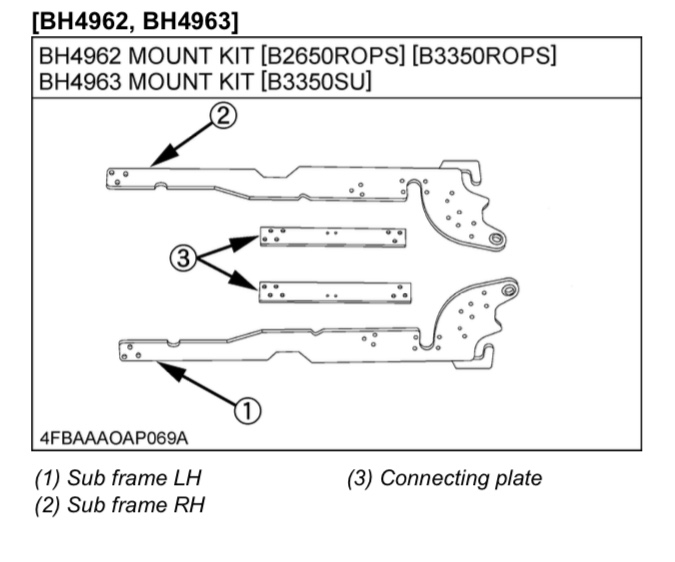 [BH4962, BH4963]

BH4962 MOUNT KIT [B2650ROPS] [B3350ROPS]
BH4963 MOUNT KIT [B3350SU]

2

3

1

4FBAAAOAP069A

(1) Sub frame LH
(2) Sub frame RH

(3) Connecting plate