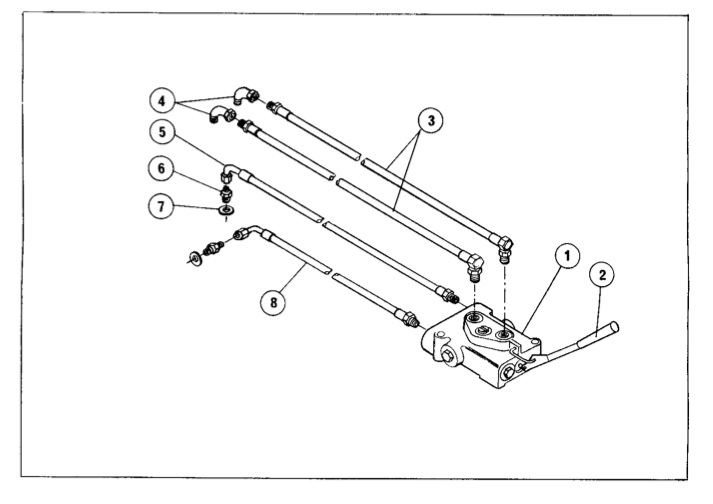 4
3
5
6
7
1
2
8