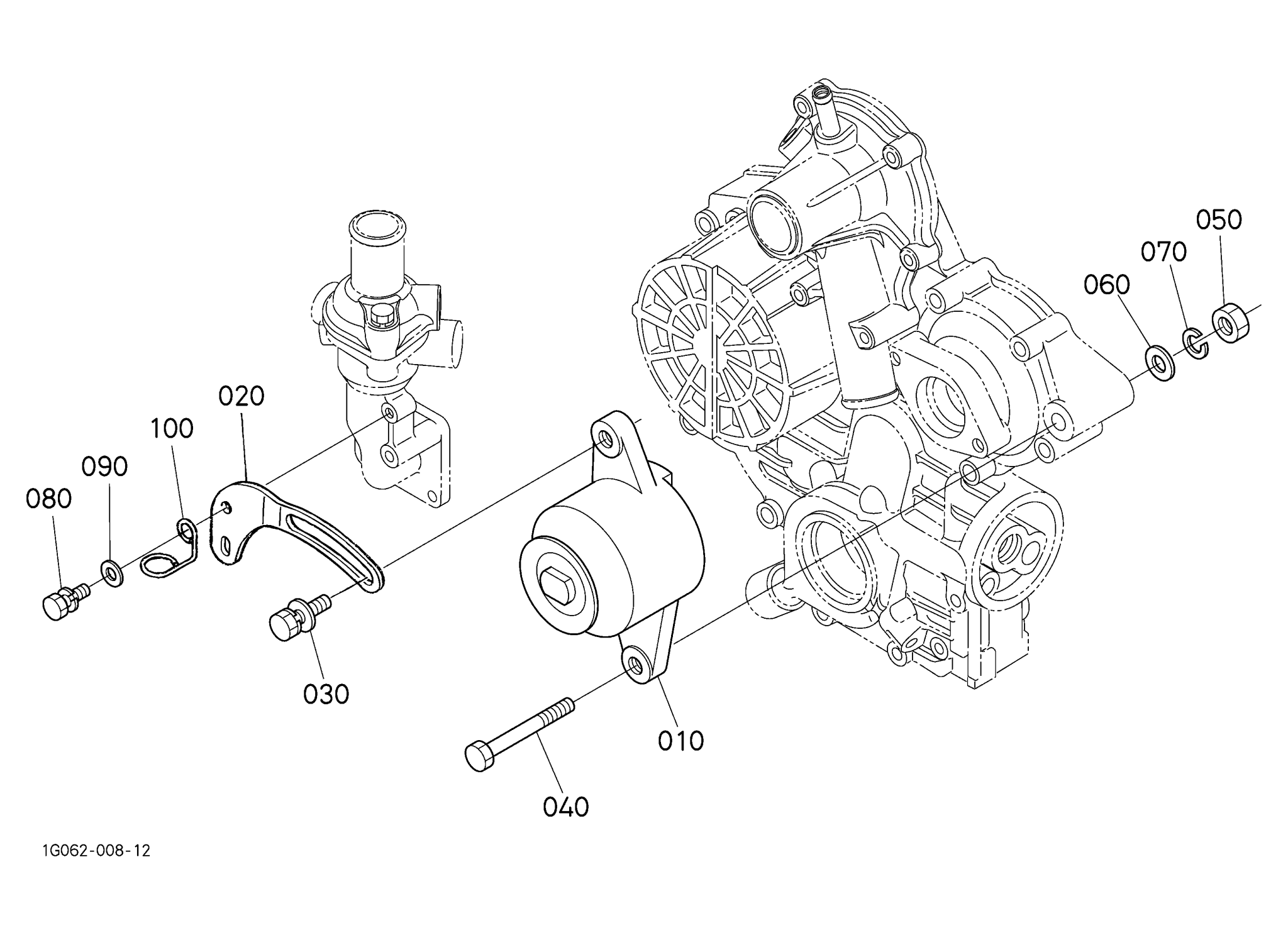 050
070
060
020
100
090
080
030
010
040
1G062-008-12