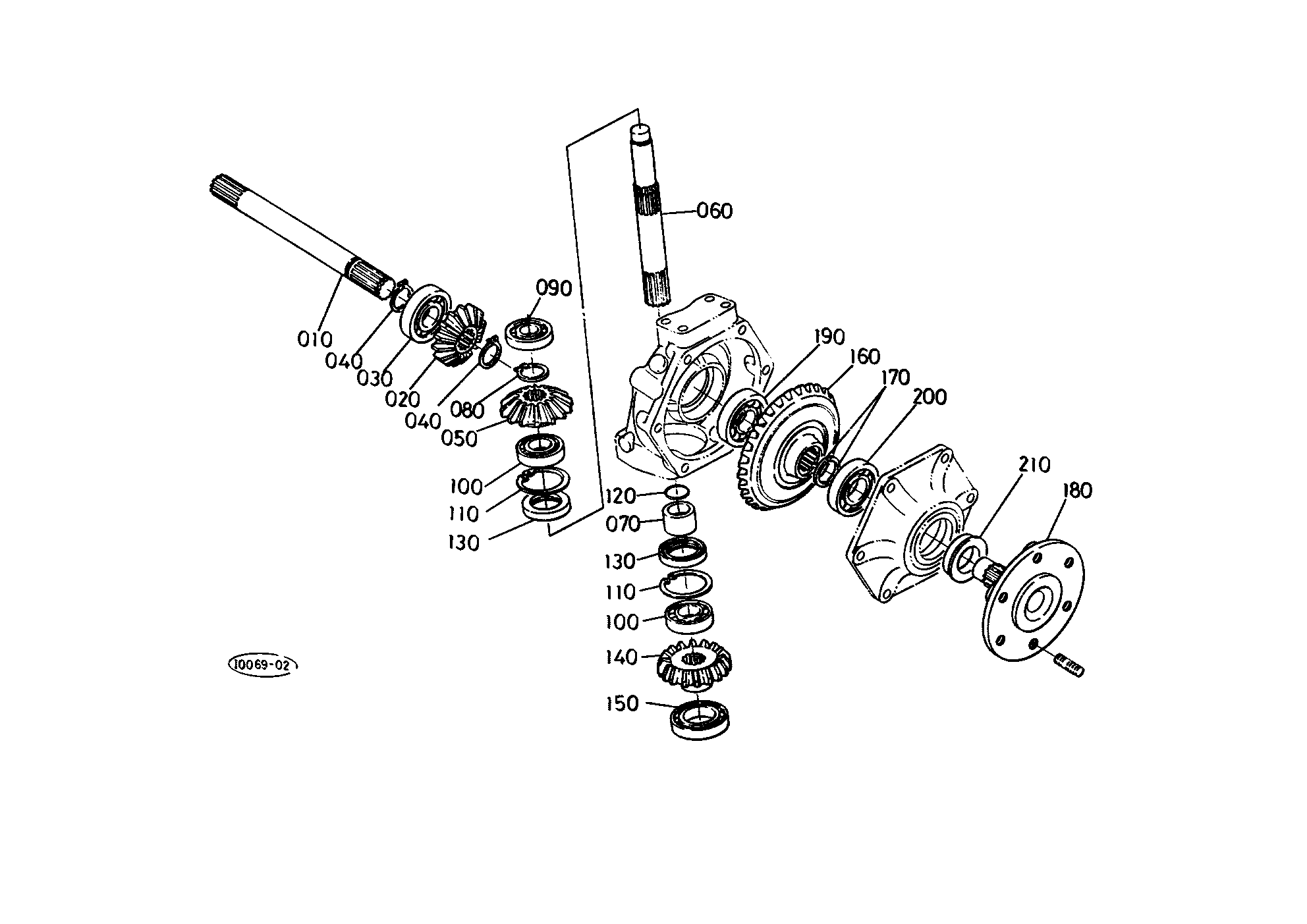 060
090
010
040
030
020
040
080
050
100
110
130
190
160
170
200
210
180
120
070
130
110
100
140
150
10069-02