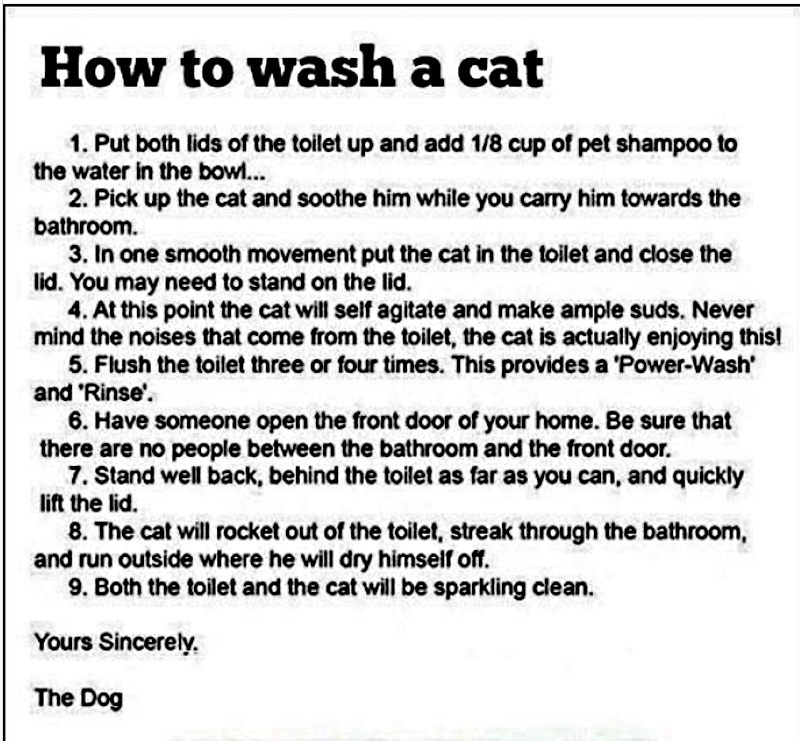 How to wash a cat

1. Put both lids of the toilet up and add 1/8 cup of pet shampoo to the water in the bowl...

2. Pick up the cat and soothe him while you carry him towards the bathroom.

3. In one smooth movement put the cat in the toilet and close the lid. You may need to stand on the lid.

4. At this point the cat will self agitate and make ample suds. Never mind the noises that come from the toilet, the cat is actually enjoying this!

5. Flush the toilet three or four times. This provides a 'Power-Wash' and 'Rinse'.

6. Have someone open the front door of your home. Be sure that there are no people between the bathroom and the front door.

7. Stand well back, behind the toilet as far as you can, and quickly lift the lid.

8. The cat will rocket out of the toilet, streak through the bathroom, and run outside where he will dry himself off.

9. Both the toilet and the cat will be sparkling clean.

Yours Sincerely.

The Dog