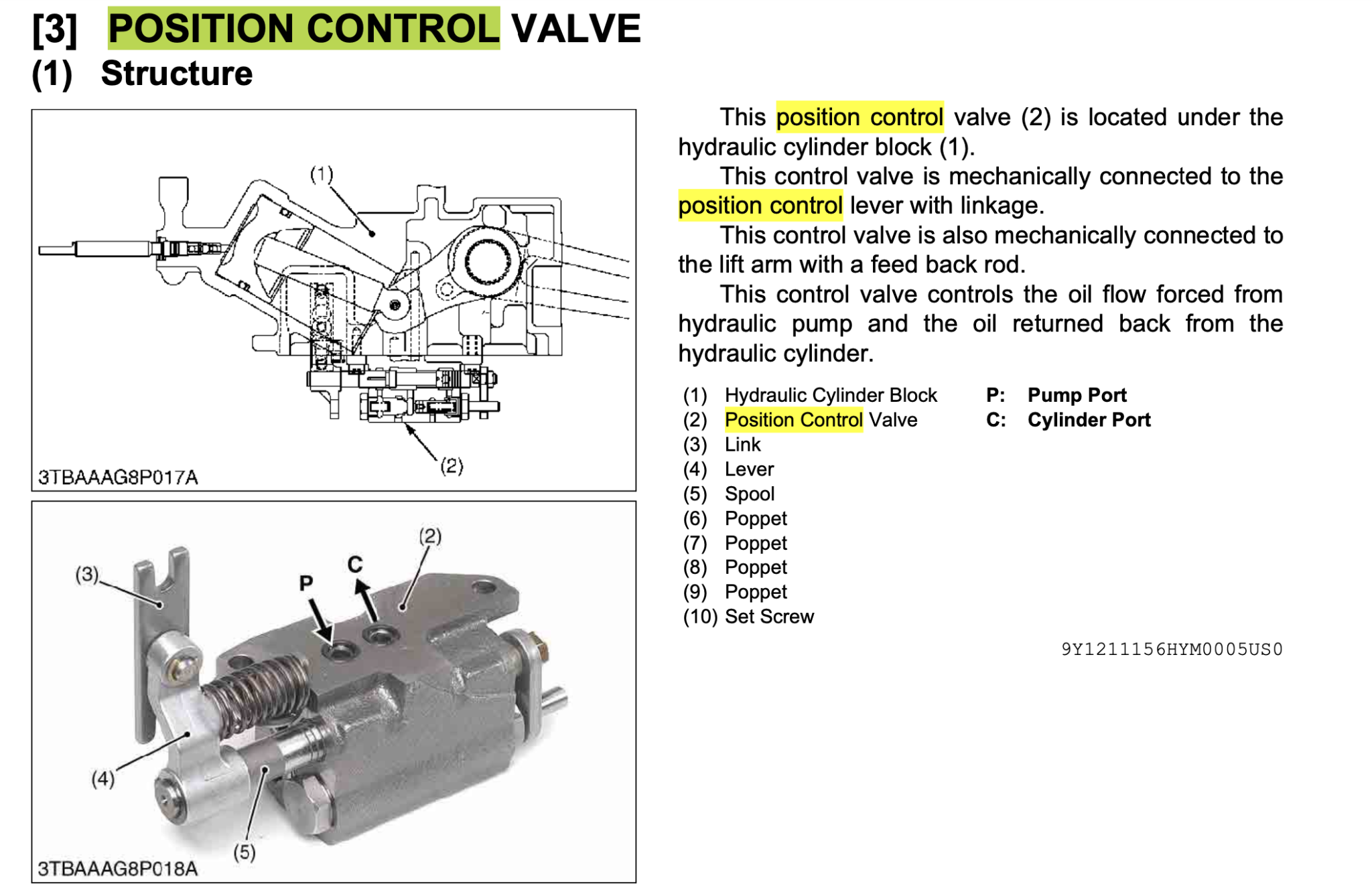 [3] POSITION CONTROL VALVE
(1) Structure

(1)
(2)
3TBAAAG8P017A

(3)
P
C
(2)
(4)
(5)
3TBAAAG8P018A

This position control valve (2) is located under the hydraulic cylinder block (1).

This control valve is mechanically connected to the position control lever with linkage.

This control valve is also mechanically connected to the lift arm with a feed back rod.

This control valve controls the oil flow forced from hydraulic pump and the oil returned back from the hydraulic cylinder.

(1) Hydraulic Cylinder Block
(2) Position Control Valve
(3) Link
(4) Lever
(5) Spool
(6) Poppet
(7) Poppet
(8) Poppet
(9) Poppet
(10) Set Screw

P: Pump Port
C: Cylinder Port

9Y1211156HYM0005US0