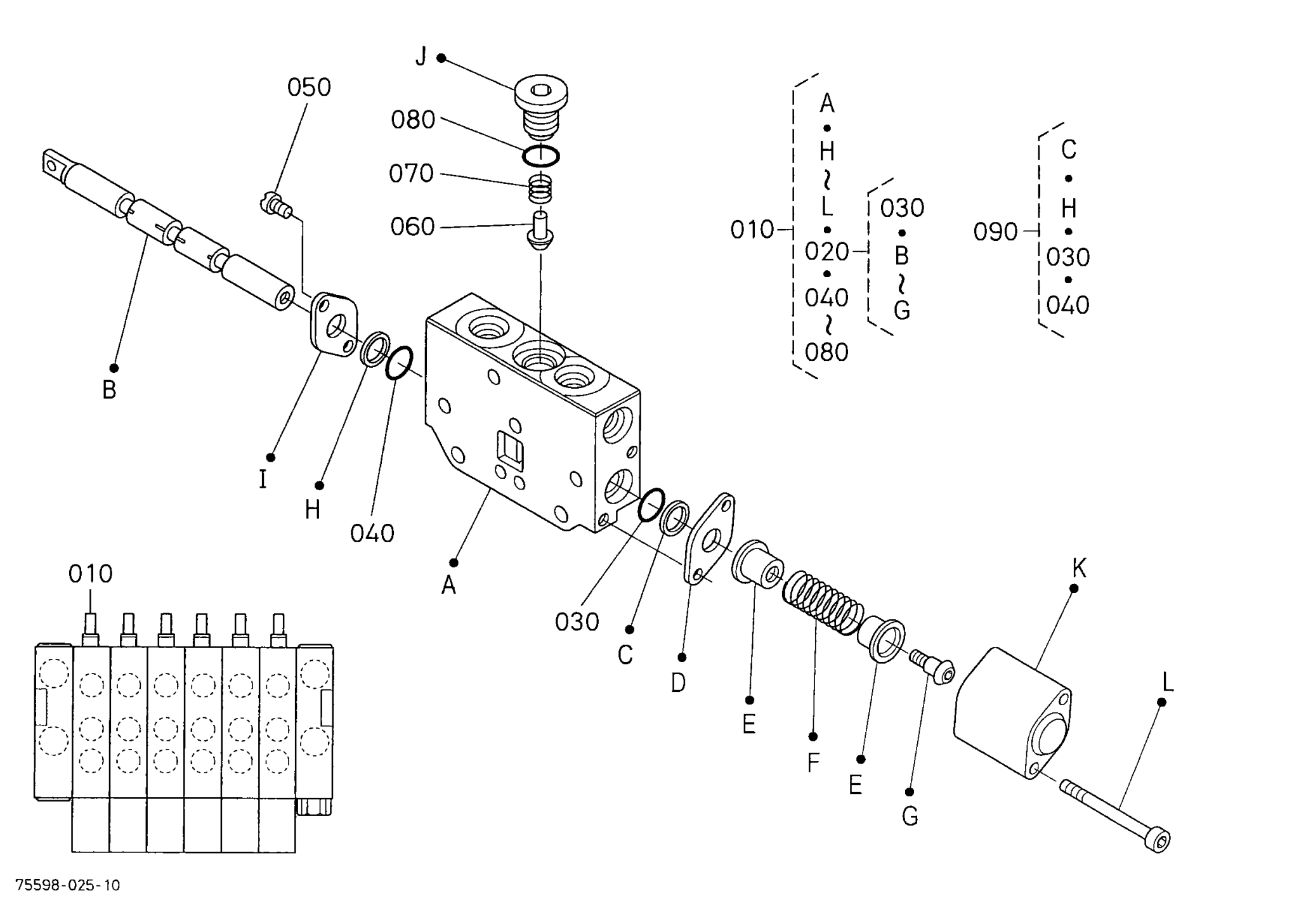 J
050
080
070
060
B
I
H
040
A
030
C
D
E
F
E
G
K
L

010
A
•
H
~
L
•
020
•
040
~
080

030
•
B
~
G

090
C
•
H
•
030
•
040

010

75598-025-10