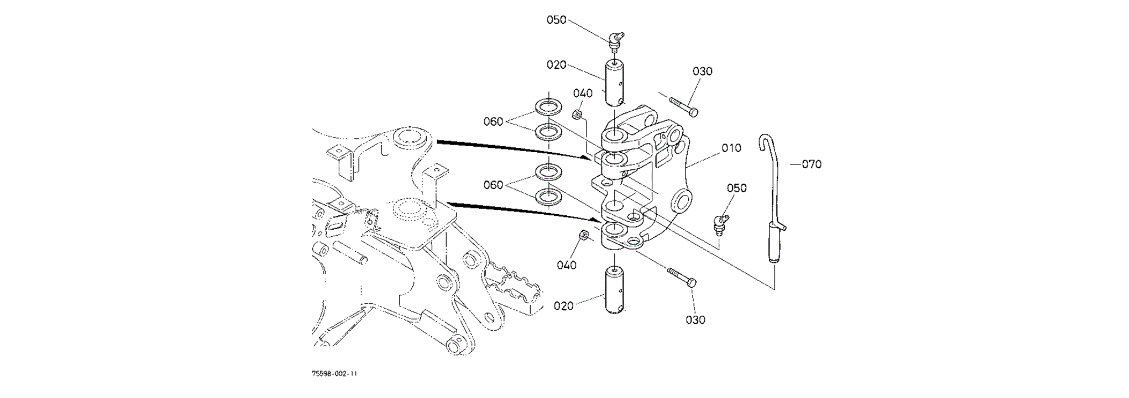 050
020
030
040
060
010
070
060
050
040
020
030
75598-002-11