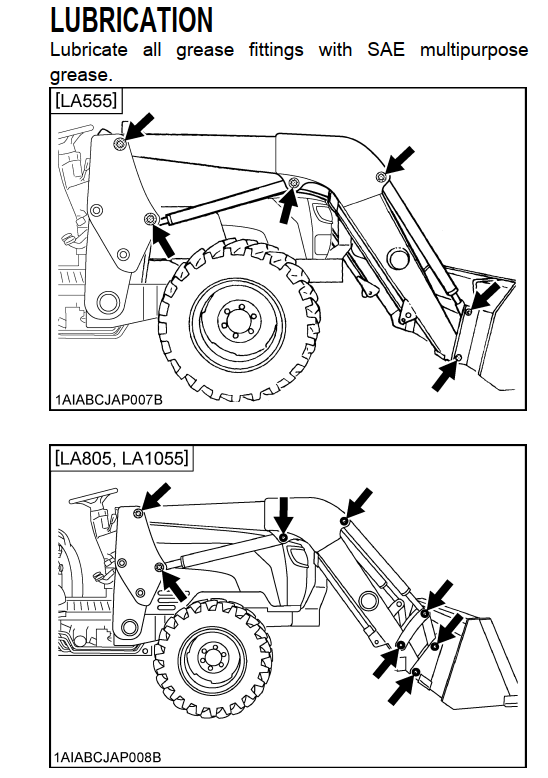 LUBRICATION

Lubricate all grease fittings with SAE multipurpose grease.

[LA555]

1AIABCJAP007B

[LA805, LA1055]

1AIABCJAP008B