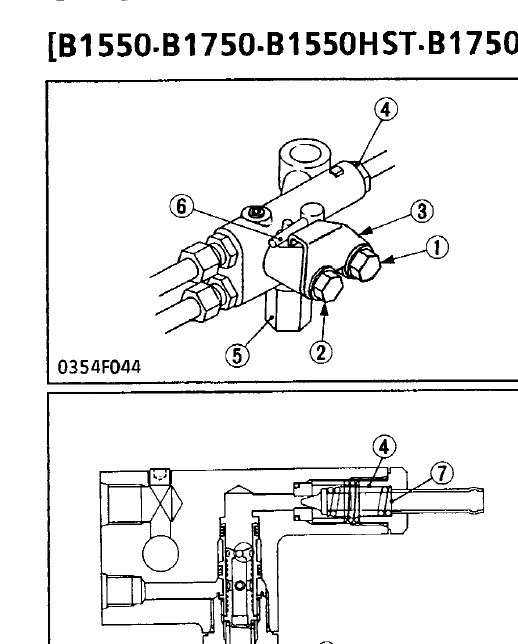 [B1550·B1750·B1550HST·B1750

4
6
3
1
5
2
0354F044

4
7