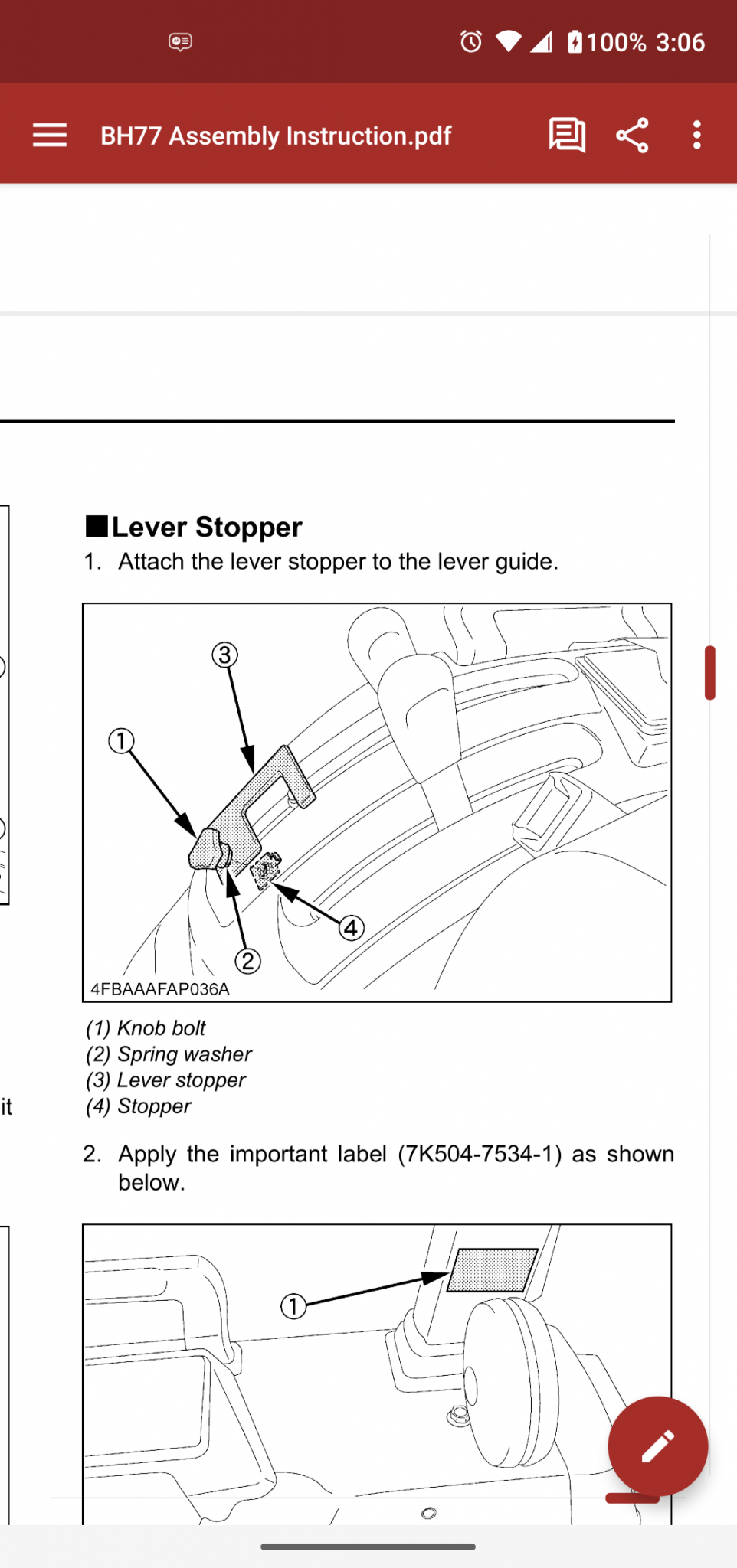 100% 3:06

BH77 Assembly Instruction.pdf

■Lever Stopper
1. Attach the lever stopper to the lever guide.

③
①
④
②
4FBAAAFAP036A

(1) Knob bolt
(2) Spring washer
(3) Lever stopper
(4) Stopper

it

2. Apply the important label (7K504-7534-1) as shown below.

①