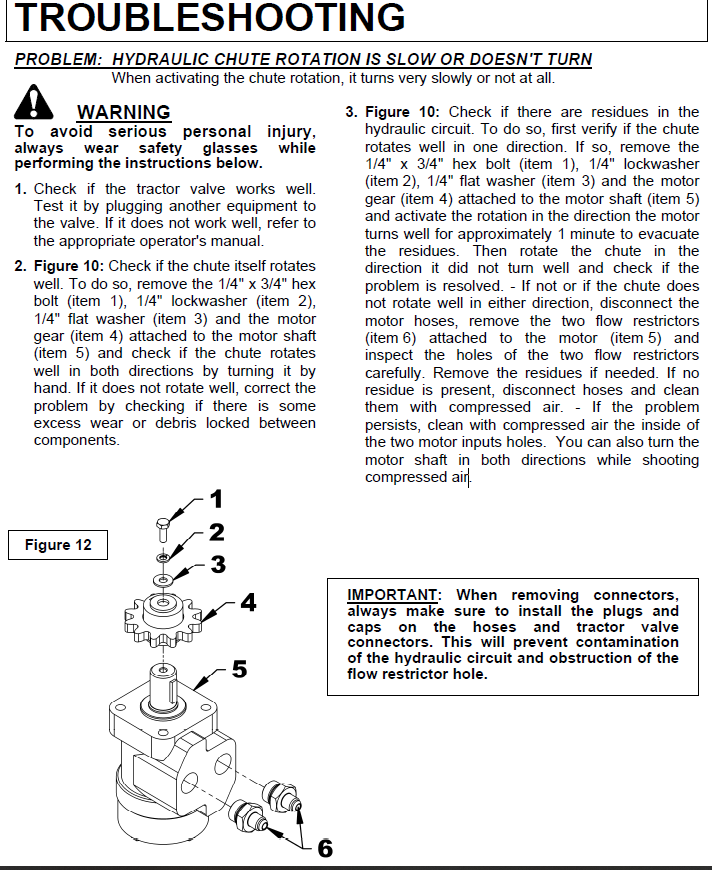 TROUBLESHOOTING

PROBLEM: HYDRAULIC CHUTE ROTATION IS SLOW OR DOESN'T TURN

When activating the chute rotation, it turns very slowly or not at all.

WARNING

To avoid serious personal injury, always wear safety glasses while performing the instructions below.

1. Check if the tractor valve works well. Test it by plugging another equipment to the valve. If it does not work well, refer to the appropriate operator's manual.

2. Figure 10: Check if the chute itself rotates well. To do so, remove the 1/4" x 3/4" hex bolt (item 1), 1/4" lockwasher (item 2), 1/4" flat washer (item 3) and the motor gear (item 4) attached to the motor shaft (item 5) and check if the chute rotates well in both directions by turning it by hand. If it does not rotate well, correct the problem by checking if there is some excess wear or debris locked between components.

3. Figure 10: Check if there are residues in the hydraulic circuit. To do so, first verify if the chute rotates well in one direction. If so, remove the 1/4" x 3/4" hex bolt (item 1), 1/4" lockwasher (item 2), 1/4" flat washer (item 3) and the motor gear (item 4) attached to the motor shaft (item 5) and activate the rotation in the direction the motor turns well for approximately 1 minute to evacuate the residues. Then rotate the chute in the direction it did not turn well and check if the problem is resolved. - If not or if the chute does not rotate well in either direction, disconnect the motor hoses, remove the two flow restrictors (item 6) attached to the motor (item 5) and inspect the holes of the two flow restrictors carefully. Remove the residues if needed. If no residue is present, disconnect hoses and clean them with compressed air. - If the problem persists, clean with compressed air the inside of the two motor inputs holes. You can also turn the motor shaft in both directions while shooting compressed air.

Figure 12

1
2
3
4
5
6

IMPORTANT: When removing connectors, always make sure to install the plugs and caps on the hoses and tractor valve connectors. This will prevent contamination of the hydraulic circuit and obstruction of the flow restrictor hole.