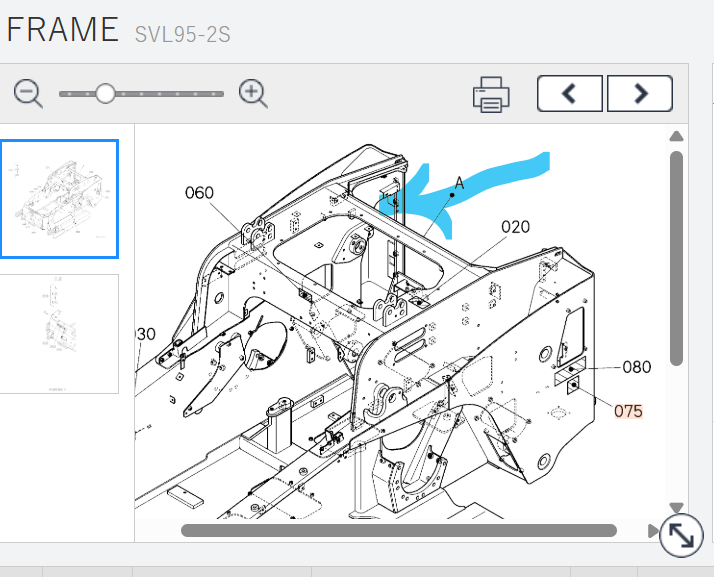 FRAME SVL95-2S

060

A

020

30

080

075