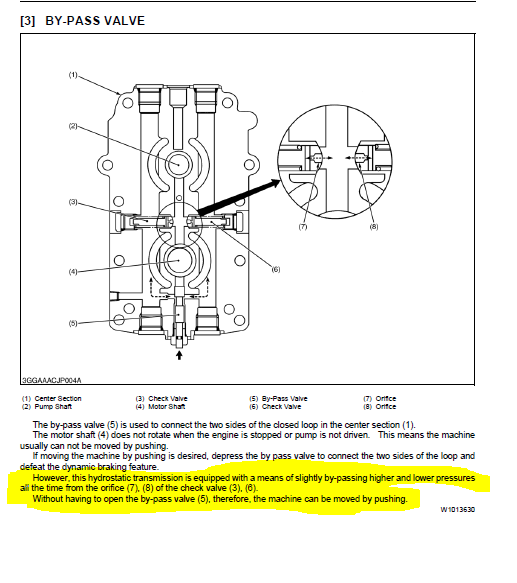 [3] BY-PASS VALVE

(1)
(2)
(3)
(4)
(5)
(6)
(7)
(8)

3GGAAACJP004A

(1) Center Section
(2) Pump Shaft
(3) Check Valve
(4) Motor Shaft
(5) By-Pass Valve
(6) Check Valve
(7) Orifice
(8) Orifice

The by-pass valve (5) is used to connect the two sides of the closed loop in the center section (1).

The motor shaft (4) does not rotate when the engine is stopped or pump is not driven. This means the machine usually can not be moved by pushing.

If moving the machine by pushing is desired, depress the by pass valve to connect the two sides of the loop and defeat the dynamic braking feature.

However, this hydrostatic transmission is equipped with a means of slightly by-passing higher and lower pressures all the time from the orifice (7), (8) of the check valve (3), (6).

Without having to open the by-pass valve (5), therefore, the machine can be moved by pushing.

W1013630