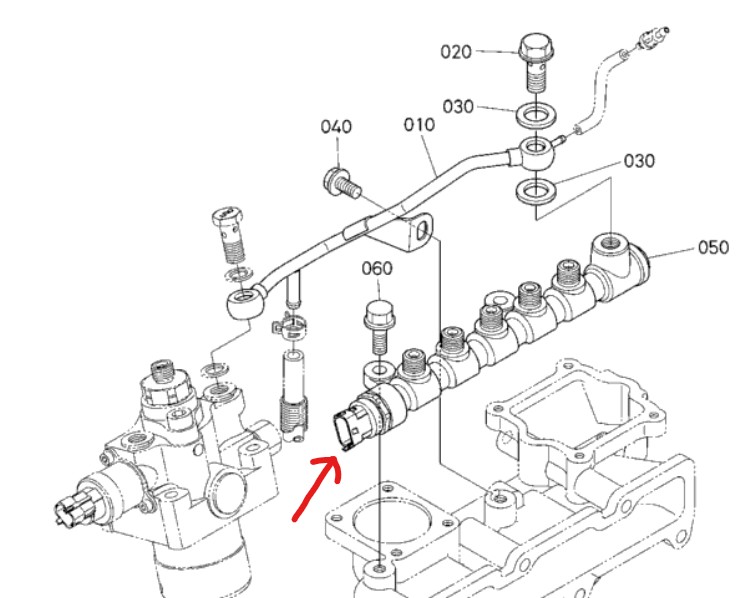 020
030
040
010
030
050
060