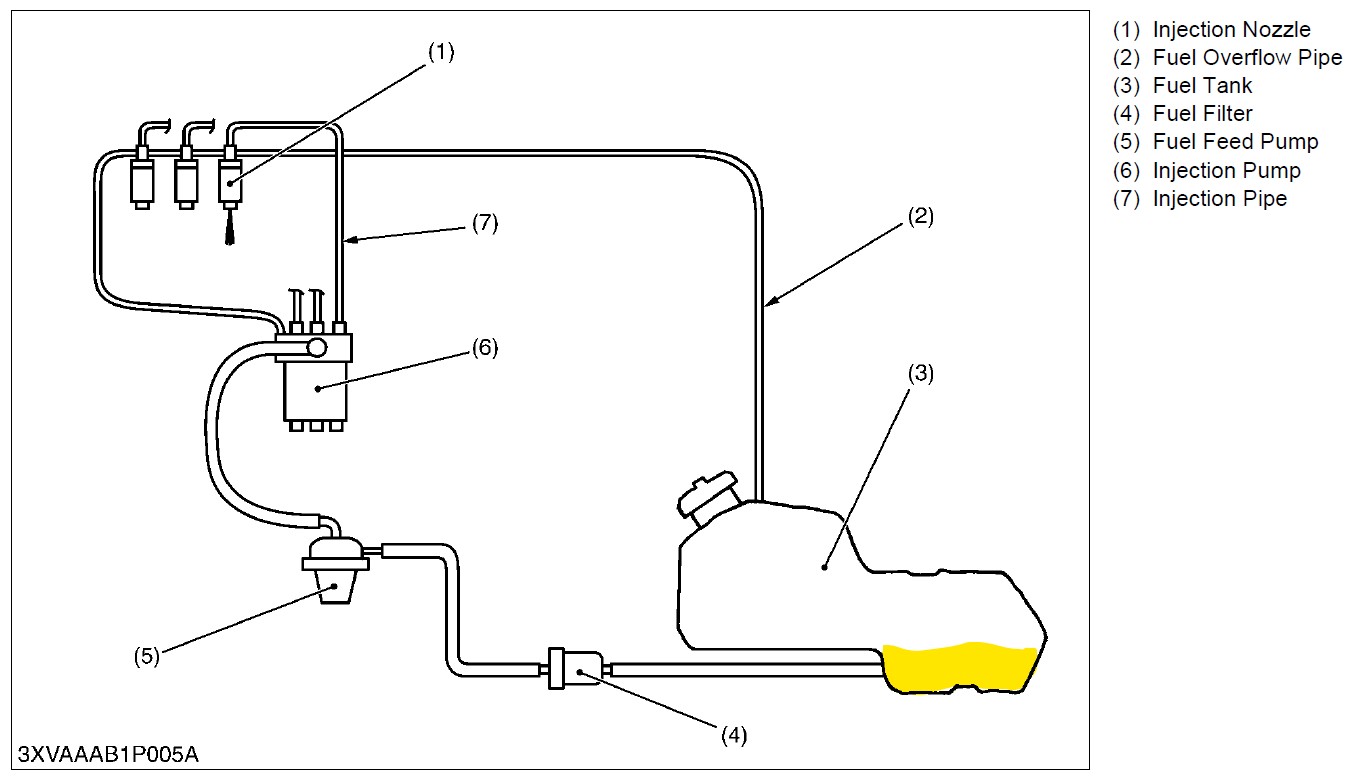 (1)
(7)
(2)
(6)
(3)
(5)
(4)
3XVAAAB1P005A

(1) Injection Nozzle
(2) Fuel Overflow Pipe
(3) Fuel Tank
(4) Fuel Filter
(5) Fuel Feed Pump
(6) Injection Pump
(7) Injection Pipe