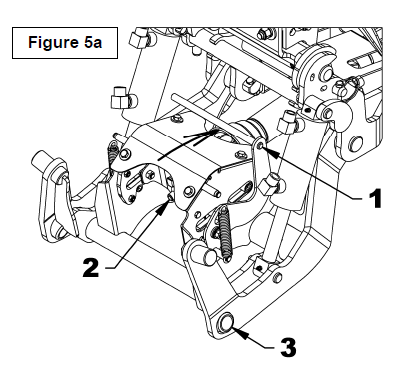 Figure 5a

1

2

3