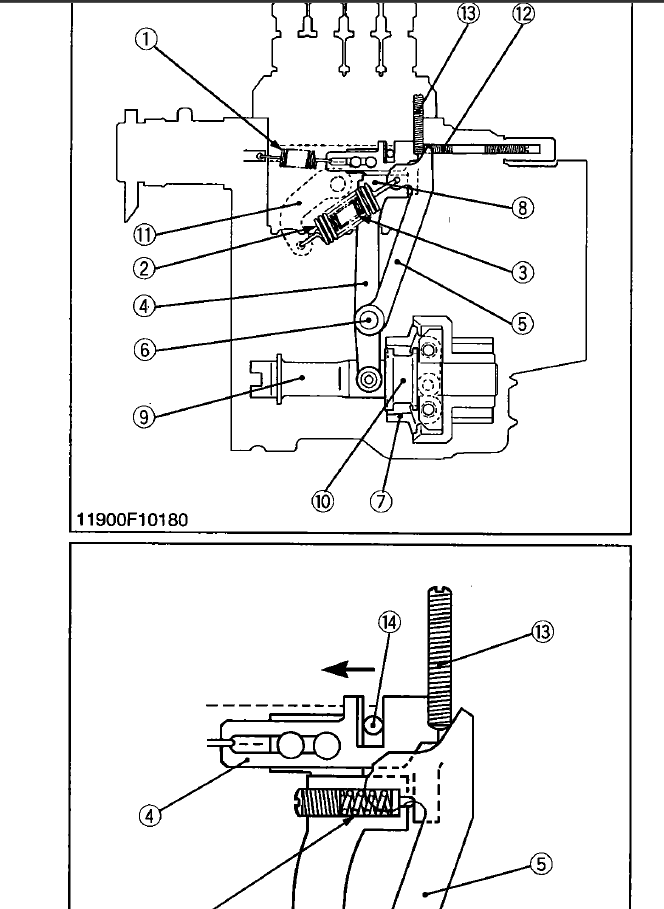 ⑬ ⑫
①
⑧
⑪
②
③
④
⑤
⑥
⑨
⑩ ⑦
11900F10180

⑭
⑬
④
⑤