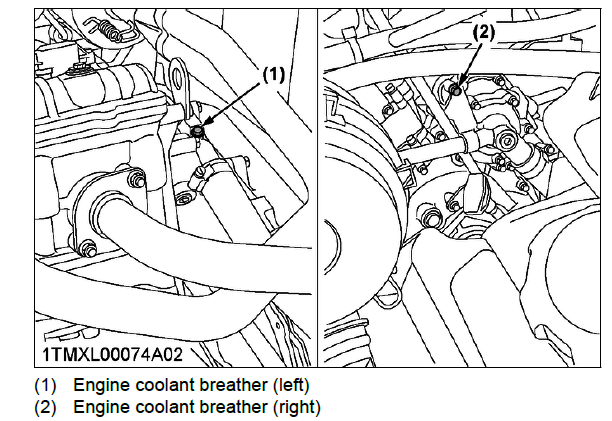 (1)

(2)

1TMXL00074A02

(1) Engine coolant breather (left)
(2) Engine coolant breather (right)