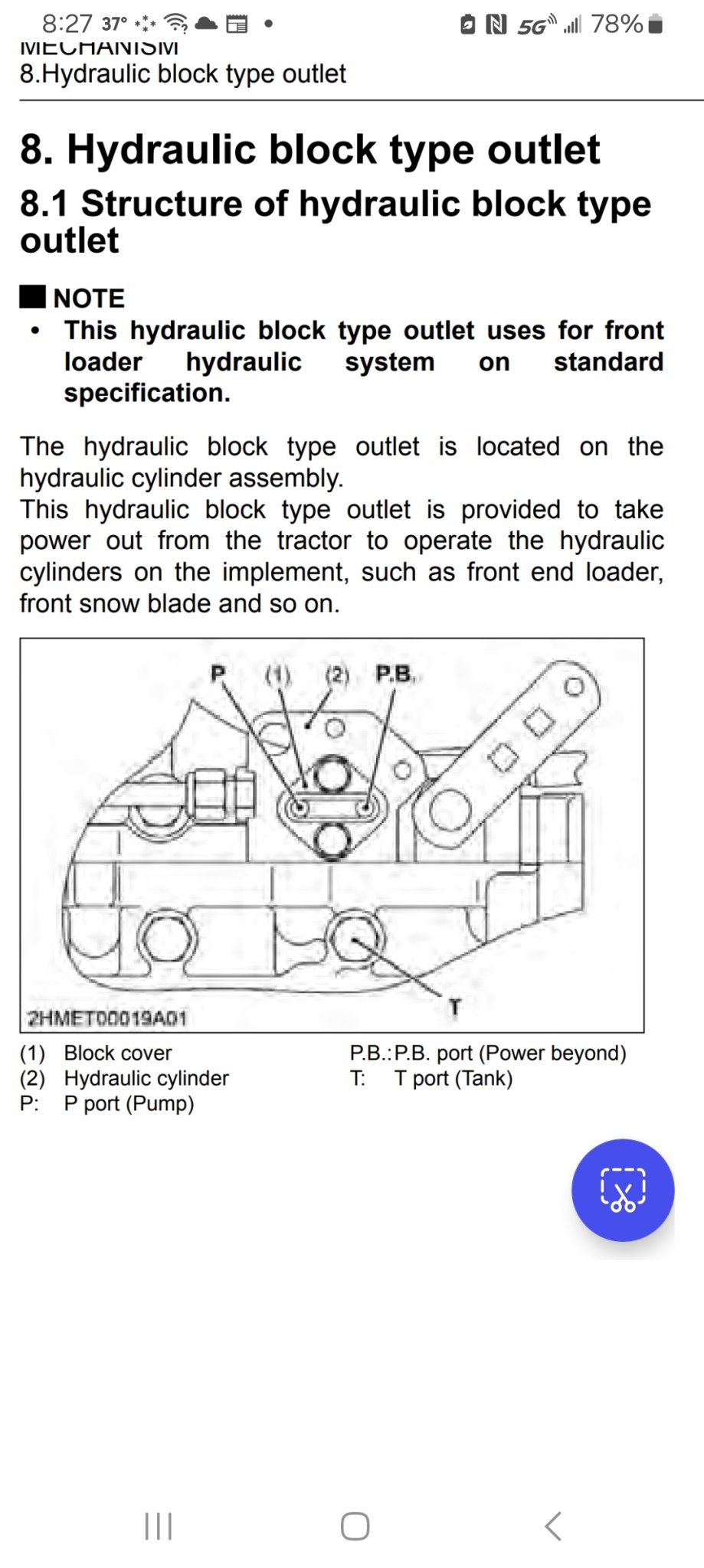 8:27 37° 5G 78%

MECHANISM
8.Hydraulic block type outlet

8. Hydraulic block type outlet

8.1 Structure of hydraulic block type outlet

NOTE
• This hydraulic block type outlet uses for front loader hydraulic system on standard specification.

The hydraulic block type outlet is located on the hydraulic cylinder assembly.
This hydraulic block type outlet is provided to take power out from the tractor to operate the hydraulic cylinders on the implement, such as front end loader, front snow blade and so on.

P (1) (2) P.B.
T
2HMET00019A01

(1) Block cover
(2) Hydraulic cylinder
P: P port (Pump)
P.B.: P.B. port (Power beyond)
T: T port (Tank)