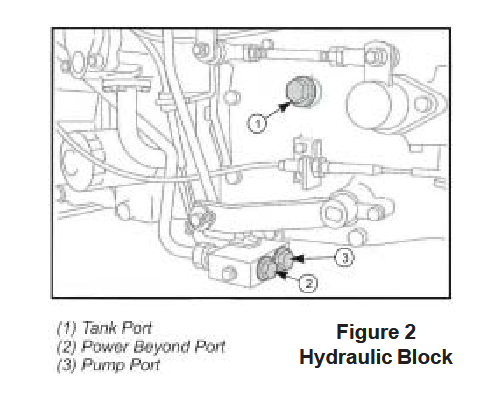 1

3

2

(1) Tank Port
(2) Power Beyond Port
(3) Pump Port

Figure 2
Hydraulic Block