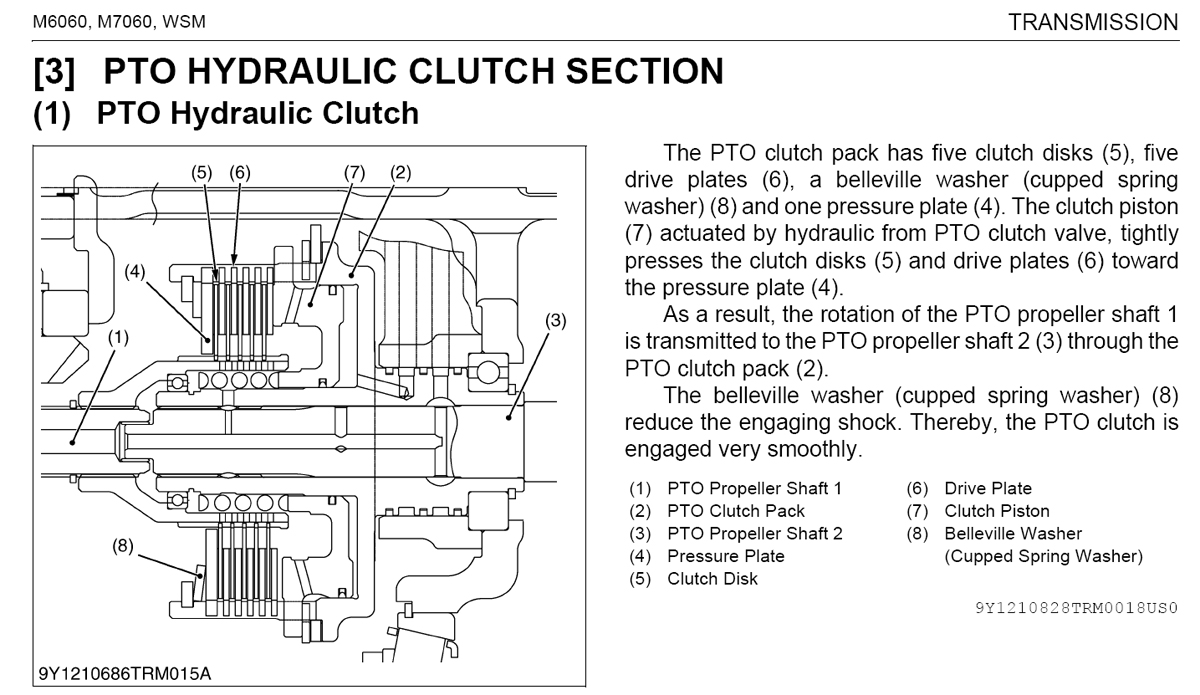 M6060, M7060, WSM

TRANSMISSION

[3] PTO HYDRAULIC CLUTCH SECTION

(1) PTO Hydraulic Clutch

(5) (6) (7) (2)

(4)

(1)

(3)

(8)

9Y1210686TRM015A

The PTO clutch pack has five clutch disks (5), five drive plates (6), a belleville washer (cupped spring washer) (8) and one pressure plate (4). The clutch piston (7) actuated by hydraulic from PTO clutch valve, tightly presses the clutch disks (5) and drive plates (6) toward the pressure plate (4).

As a result, the rotation of the PTO propeller shaft 1 is transmitted to the PTO propeller shaft 2 (3) through the PTO clutch pack (2).

The belleville washer (cupped spring washer) (8) reduce the engaging shock. Thereby, the PTO clutch is engaged very smoothly.

(1) PTO Propeller Shaft 1
(2) PTO Clutch Pack
(3) PTO Propeller Shaft 2
(4) Pressure Plate
(5) Clutch Disk

(6) Drive Plate
(7) Clutch Piston
(8) Belleville Washer (Cupped Spring Washer)

9Y1210828TRM0018US0