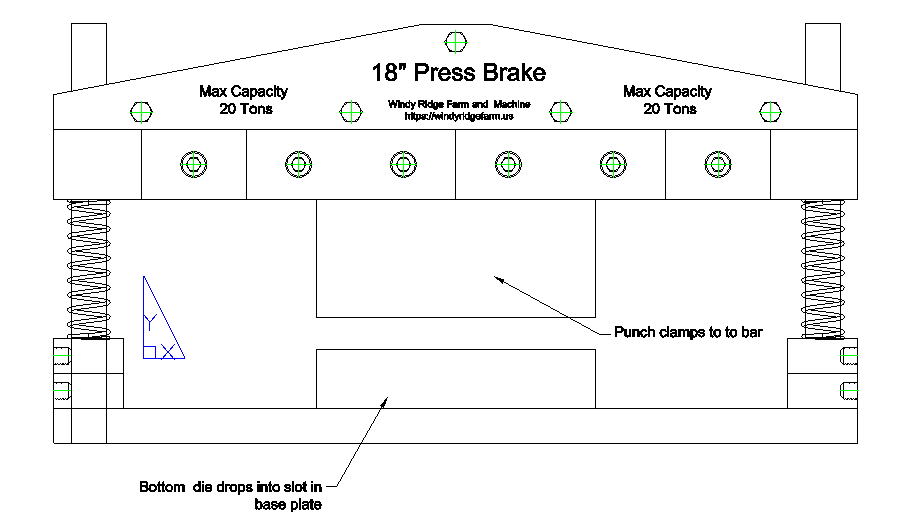 18" Press Brake

Max Capacity
20 Tons

Windy Ridge Farm and Machine
https://windyridgefarm.us

Max Capacity
20 Tons

Y

X

Punch clamps to to bar

Bottom die drops into slot in base plate