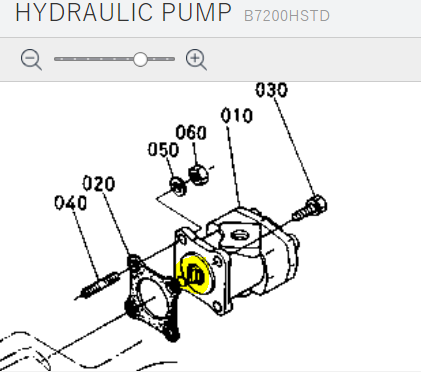 HYDRAULIC PUMP B7200HSTD

030
010
060
050
020
040