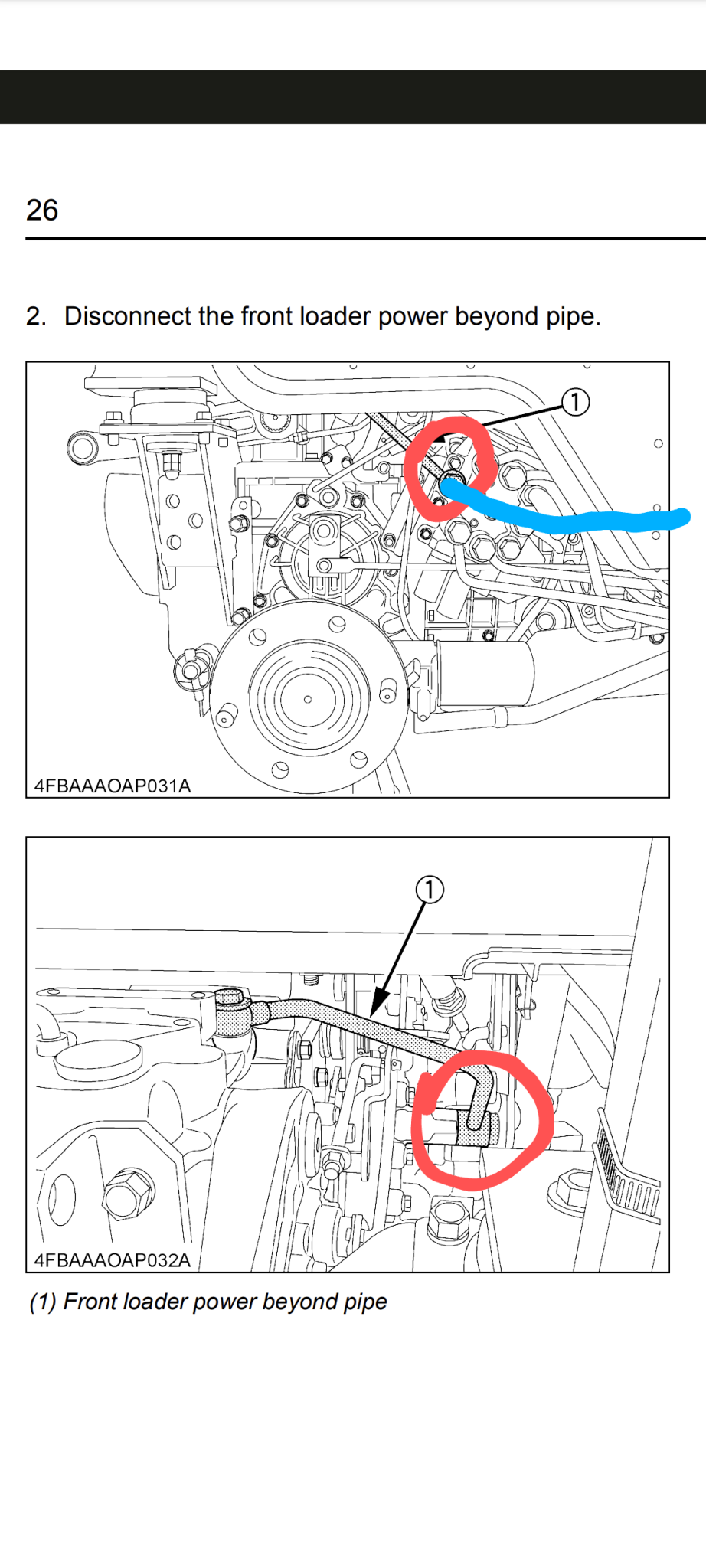 26

2. Disconnect the front loader power beyond pipe.

①

4FBAAAOAP031A

①

4FBAAAOAP032A

(1) Front loader power beyond pipe