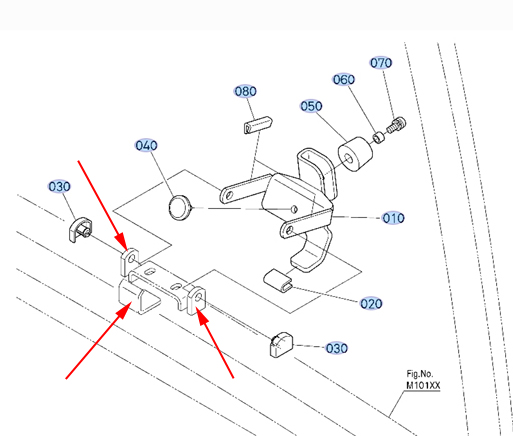 070
060
080
050
040
030
010
020
030
Fig.No.
M101XX